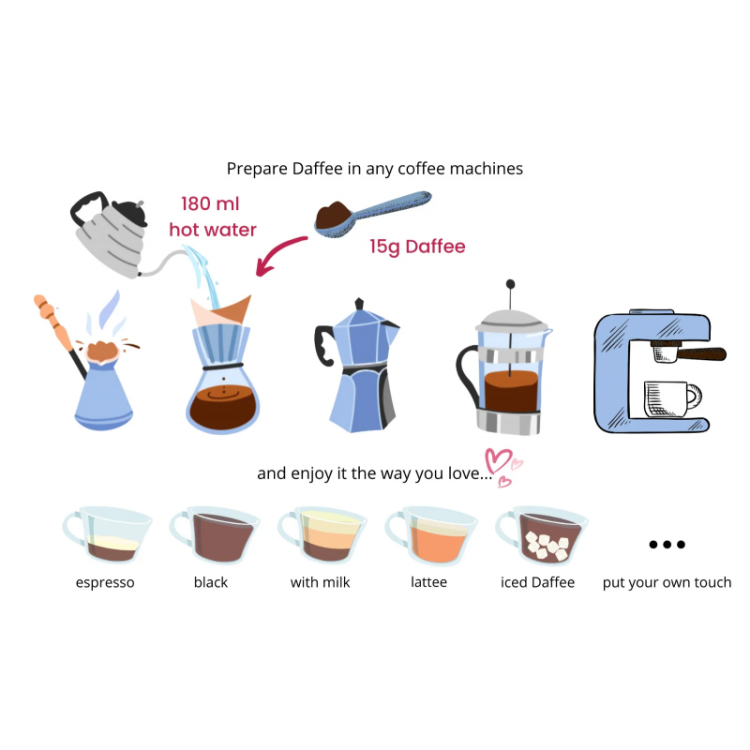 Prepare Daffee in any coffee machines

180 ml hot water

15g Daffee

and enjoy it the way you love...

espresso

black

with milk

lattee

iced Daffee

...

put your own touch